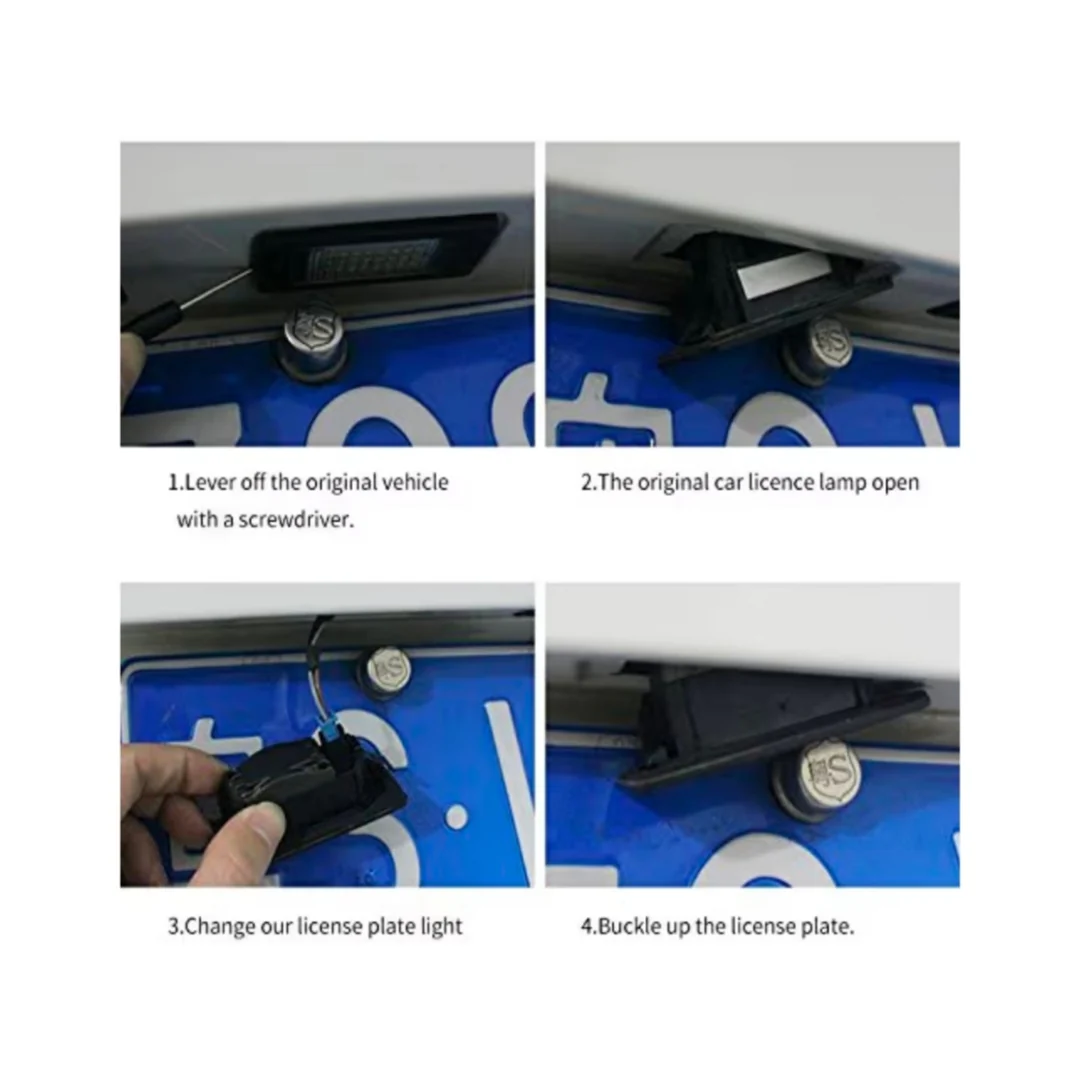 1.Lever off the original vehicle with a screwdriver.

2.The original car licence lamp open

3.Change our license plate light

4.Buckle up the license plate.