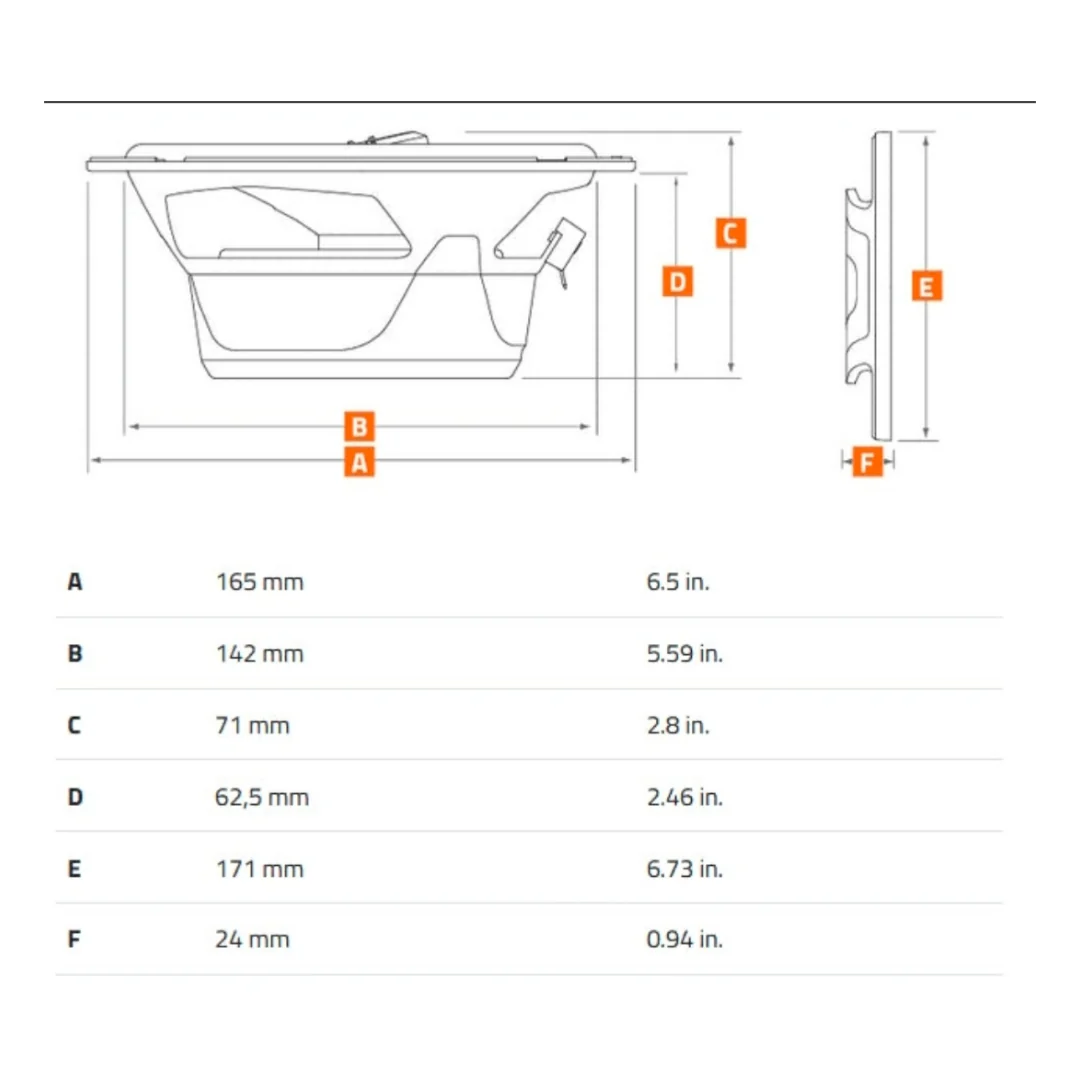 C
D
E
B
A
F

| | | |
|---|---|---|
| A | 165 mm | 6.5 in. |
| B | 142 mm | 5.59 in. |
| C | 71 mm | 2.8 in. |
| D | 62,5 mm | 2.46 in. |
| E | 171 mm | 6.73 in. |
| F | 24 mm | 0.94 in. |